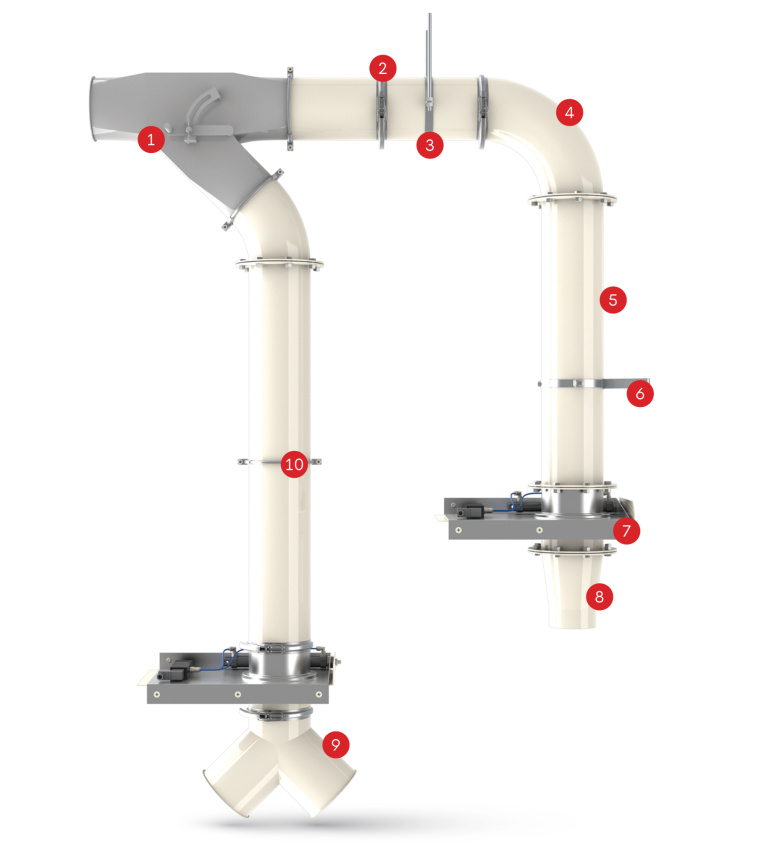 1
2
3
4
5
6
10
7
8
9